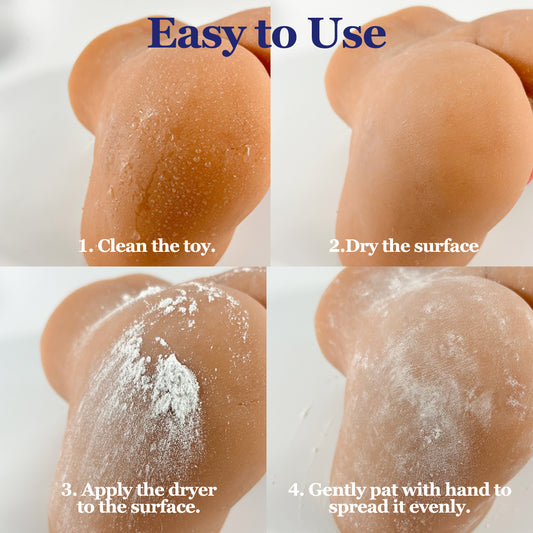 Easy to Use

1. Clean the toy.

2.Dry the surface

3. Apply the dryer to the surface.

4. Gently pat with hand to spread it evenly.