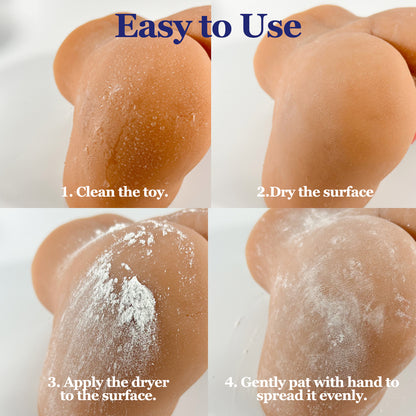 Easy to Use

1. Clean the toy.

2.Dry the surface

3. Apply the dryer to the surface.

4. Gently pat with hand to spread it evenly.