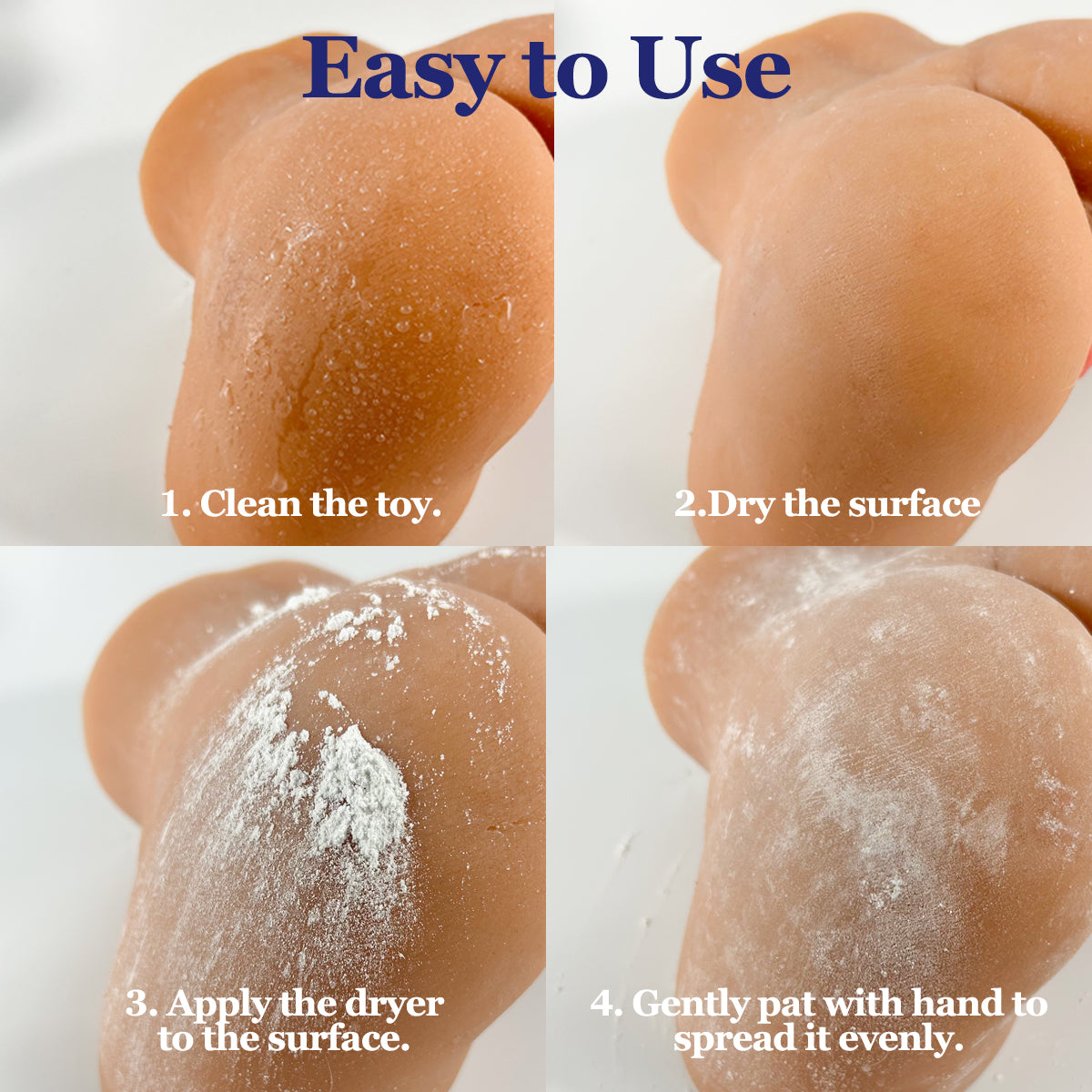 Easy to Use

1. Clean the toy.

2.Dry the surface

3. Apply the dryer to the surface.

4. Gently pat with hand to spread it evenly.